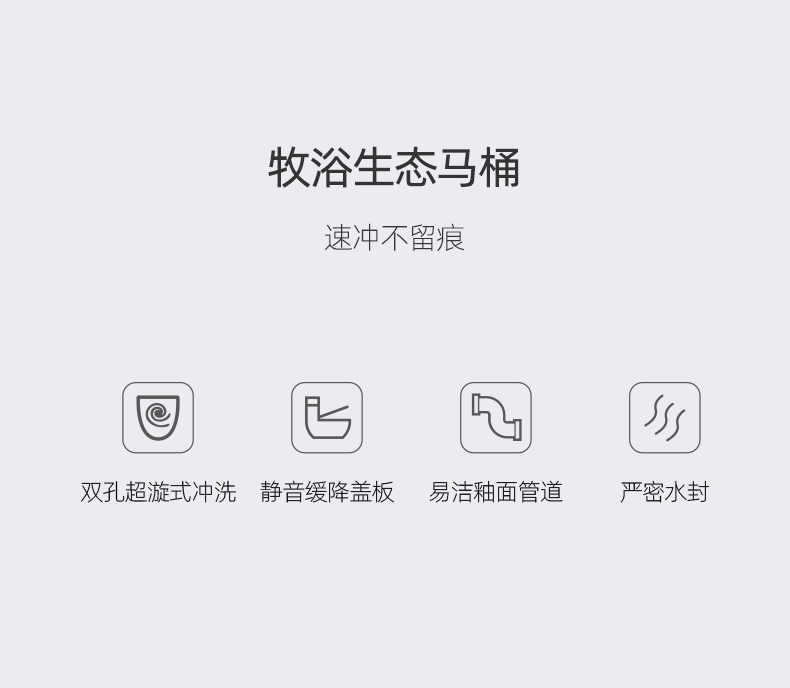 牧浴生态马桶

速冲不留痕

双孔超漩式冲洗

静音缓降盖板

易洁釉面管道

严密水封